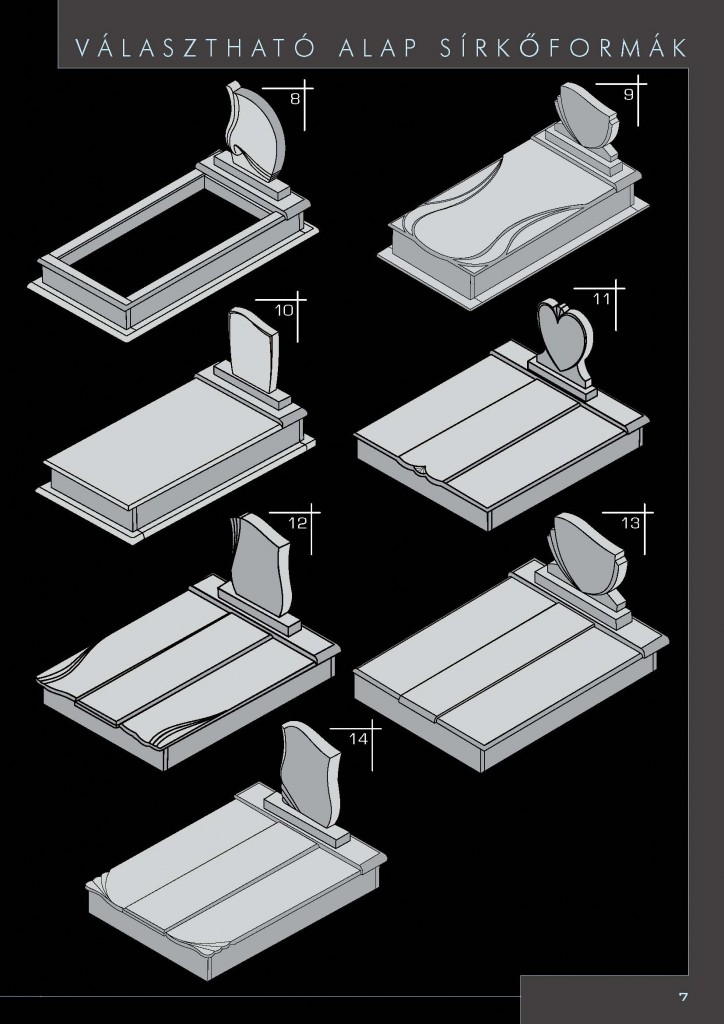 VÁLASZTHATÓ ALAP SÍRKŐFORMÁK

8

9

10

11

12

13

14

7