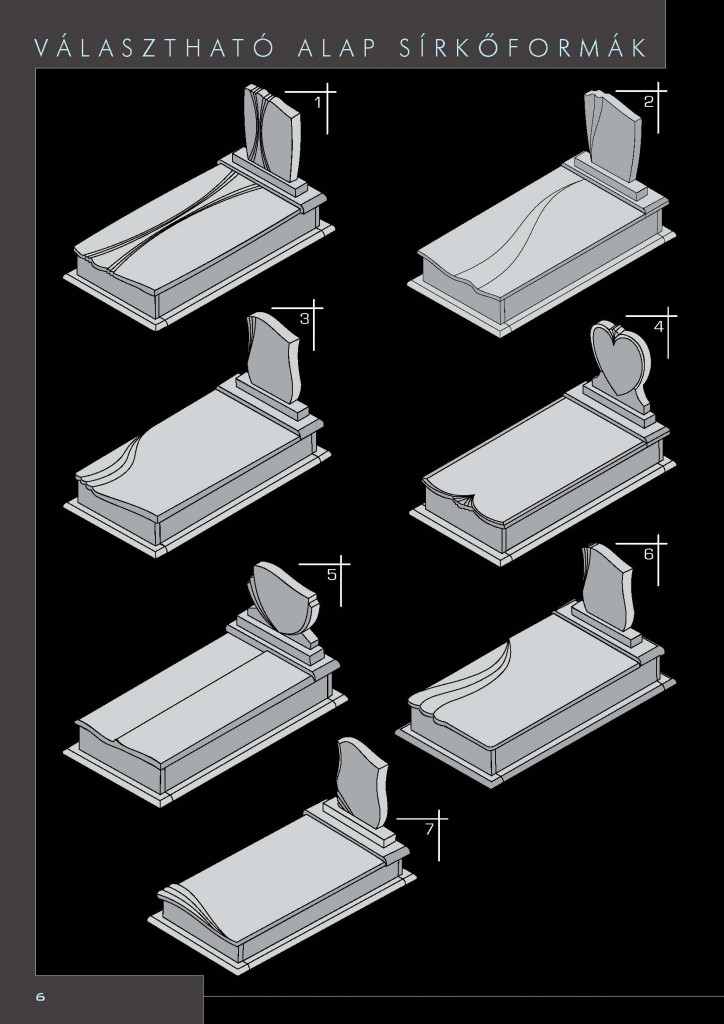 VÁLASZTHATÓ ALAP SÍRKŐFORMÁK

1

2

3

4

5

6

7

6